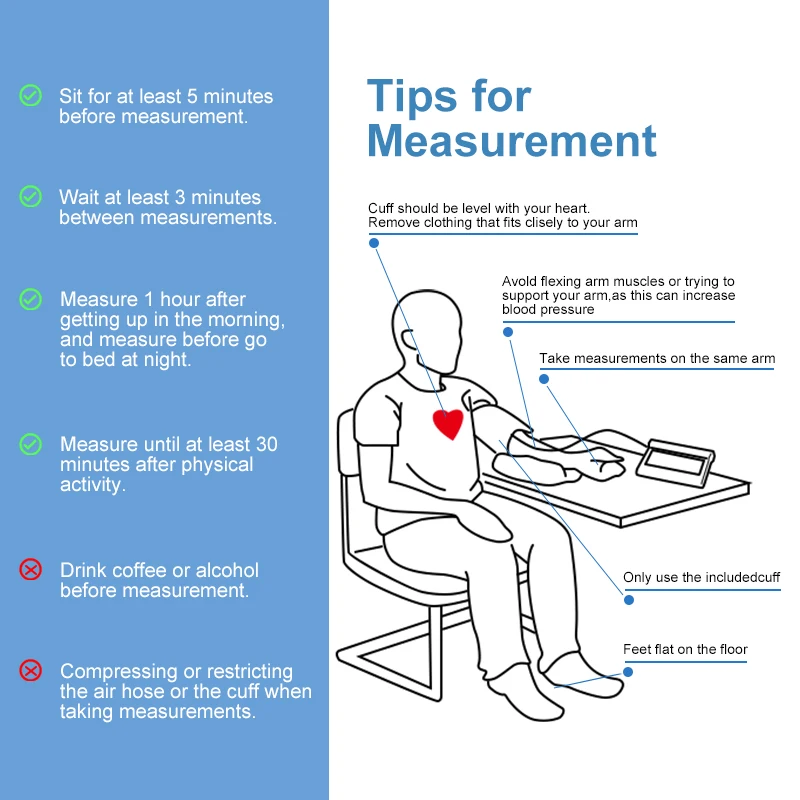 Sit for at least 5 minutes before measurement.

Wait at least 3 minutes between measurements.

Measure 1 hour after getting up in the morning, and measure before go to bed at night.

Measure until at least 30 minutes after physical activity.

Drink coffee or alcohol before measurement.

Compressing or restricting the air hose or the cuff when taking measurements.

Tips for Measurement

Cuff should be level with your heart. Remove clothing that fits clisely to your arm

Avold flexing arm muscles or trying to support your arm,as this can increase blood pressure

Take measurements on the same arm

Only use the includedcuff

Feet flat on the floor