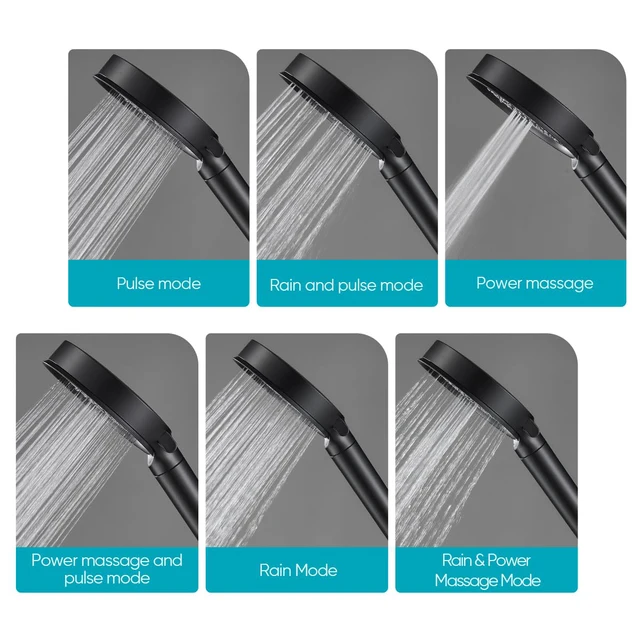 Pulse mode

Rain and pulse mode

Power massage

Power massage and pulse mode

Rain Mode

Rain & Power Massage Mode