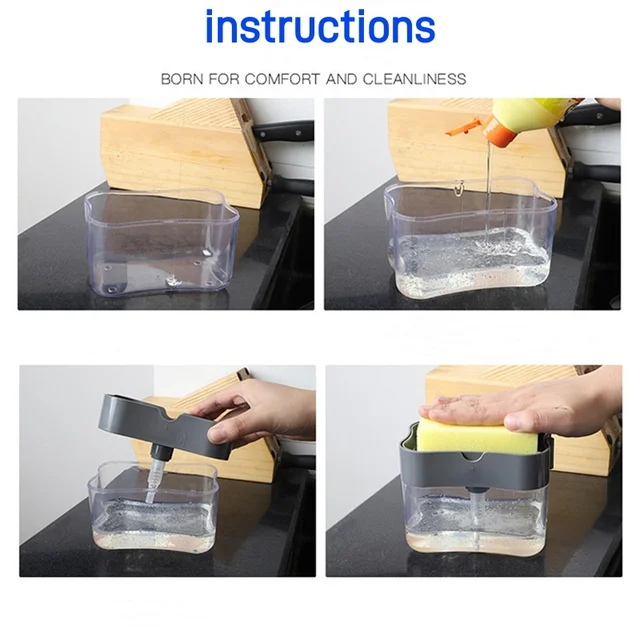 instructions

BORN FOR COMFORT AND CLEANLINESS