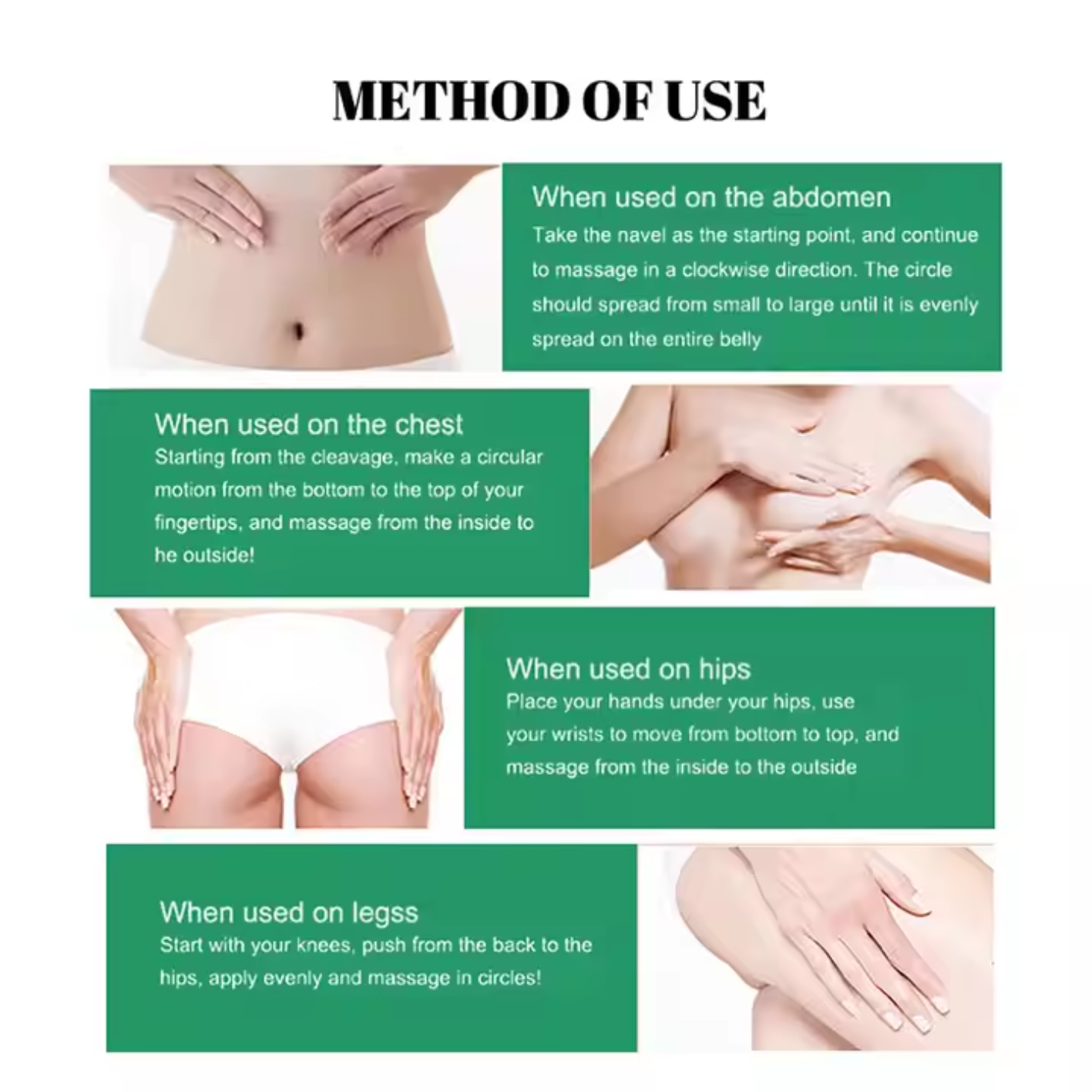 METHOD OF USE

When used on the abdomen
Take the navel as the starting point, and continue to massage in a clockwise direction. The circle should spread from small to large until it is evenly spread on the entire belly

When used on the chest
Starting from the cleavage, make a circular motion from the bottom to the top of your fingertips, and massage from the inside to he outside!

When used on hips
Place your hands under your hips, use your wrists to move from bottom to top, and massage from the inside to the outside

When used on legss
Start with your knees, push from the back to the hips, apply evenly and massage in circles!