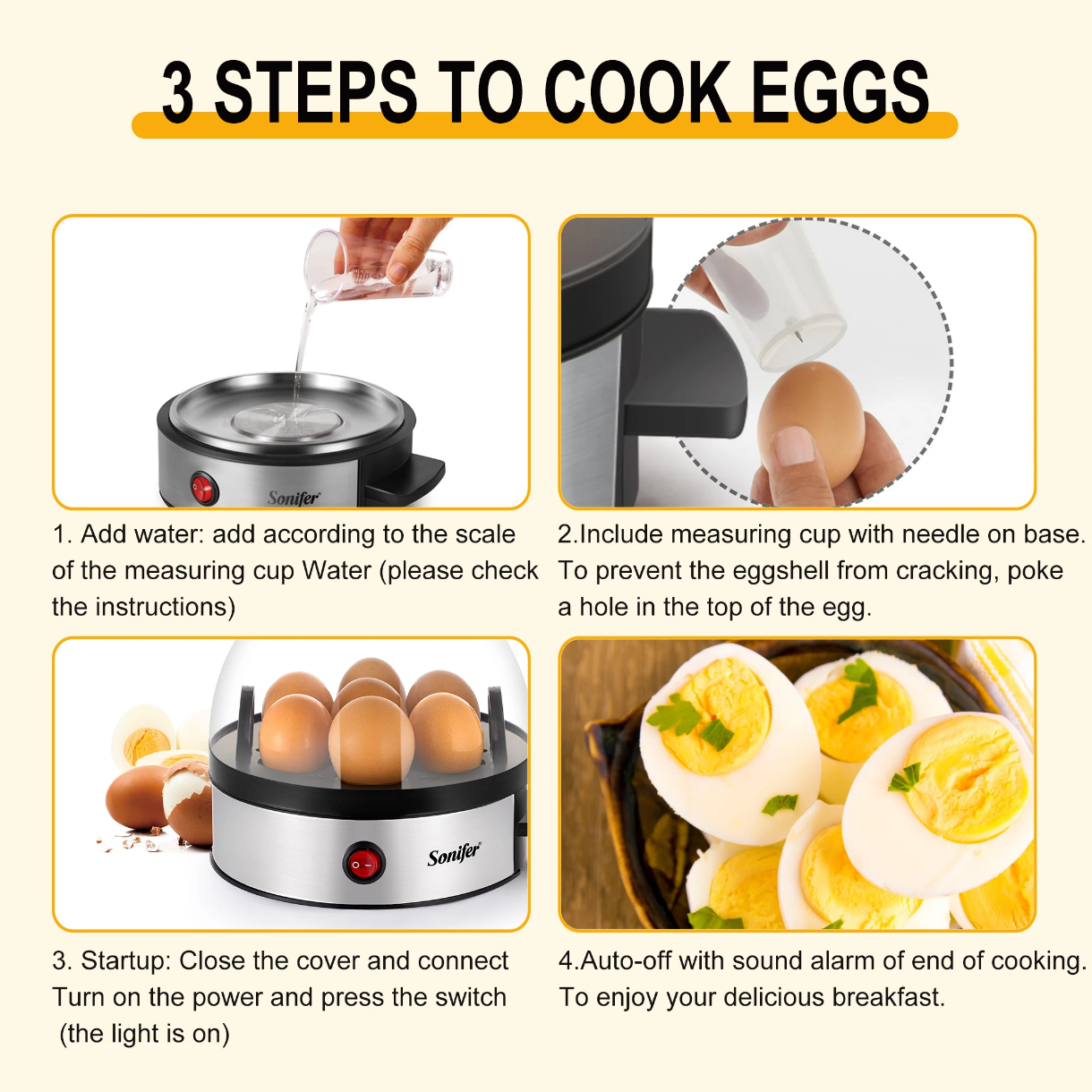 3 STEPS TO COOK EGGS

Sonifer

1. Add water: add according to the scale of the measuring cup Water (please check the instructions)

2.Include measuring cup with needle on base. To prevent the eggshell from cracking, poke a hole in the top of the egg.

Sonifer

3. Startup: Close the cover and connect Turn on the power and press the switch (the light is on)

4.Auto-off with sound alarm of end of cooking. To enjoy your delicious breakfast.